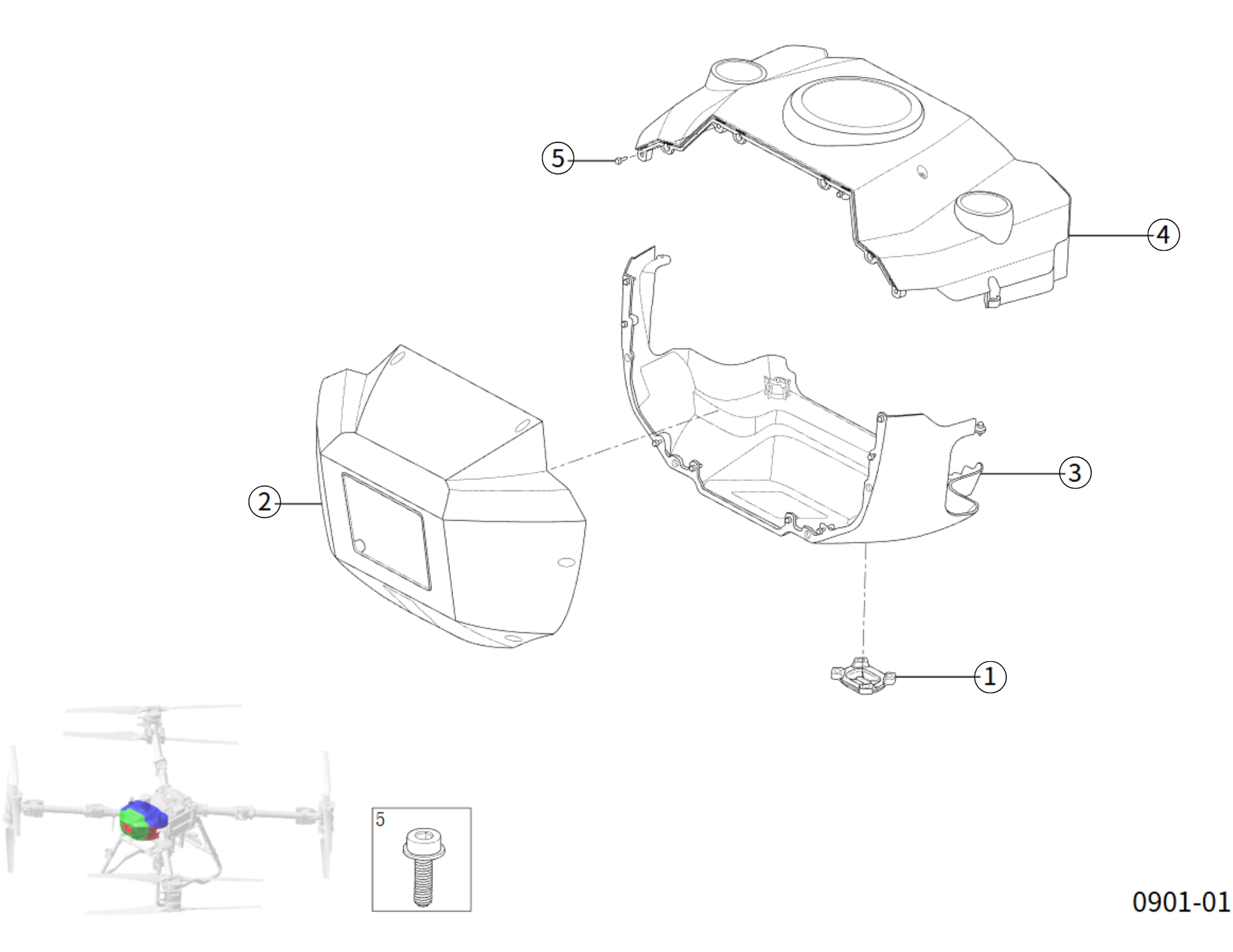 5
4
3
2
1
5
0901-01