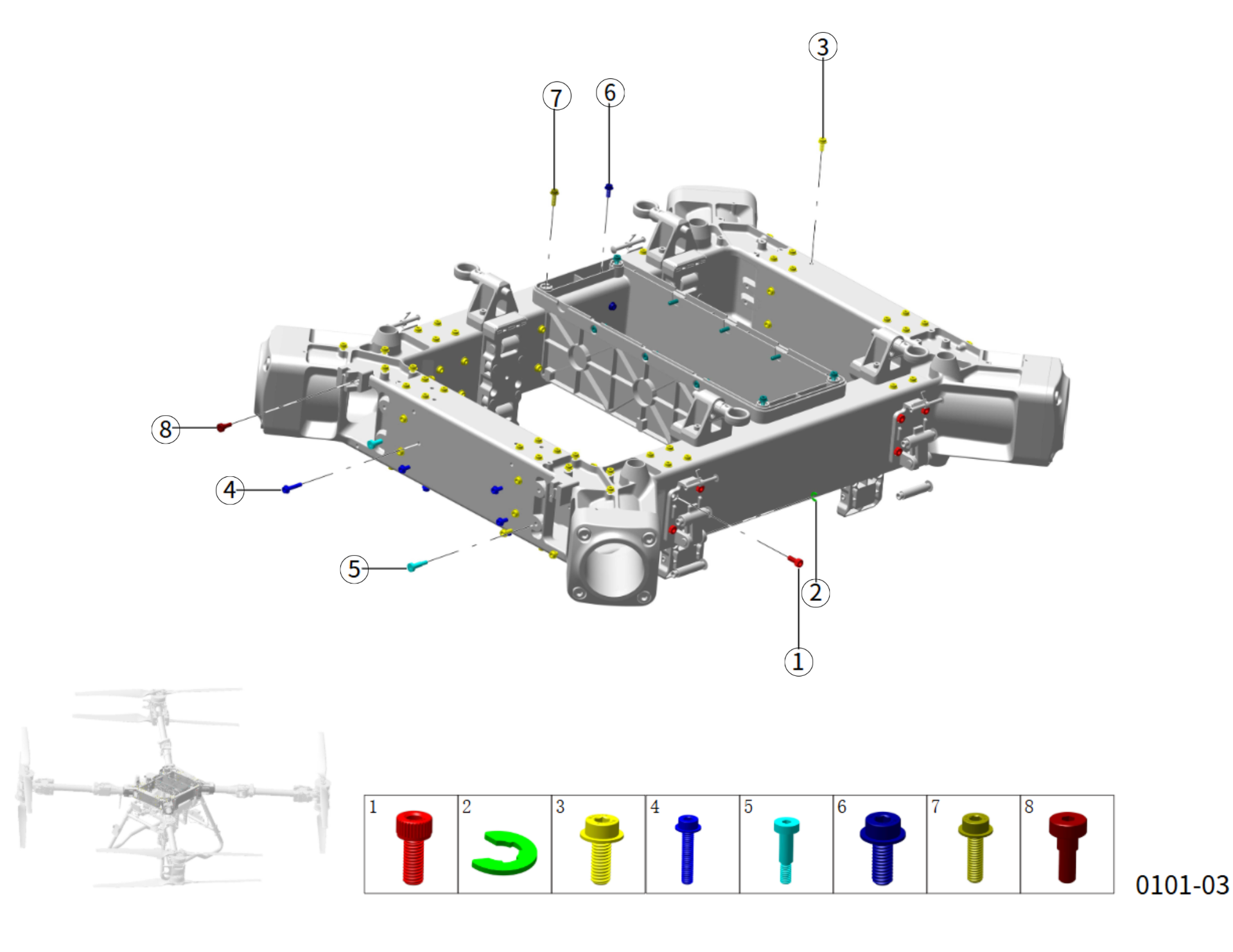 3
7
6
8
4
5
2
1

| 1 | 2 | 3 | 4 | 5 | 6 | 7 | 8 |
|---|---|---|---|---|---|---|---|

0101-03