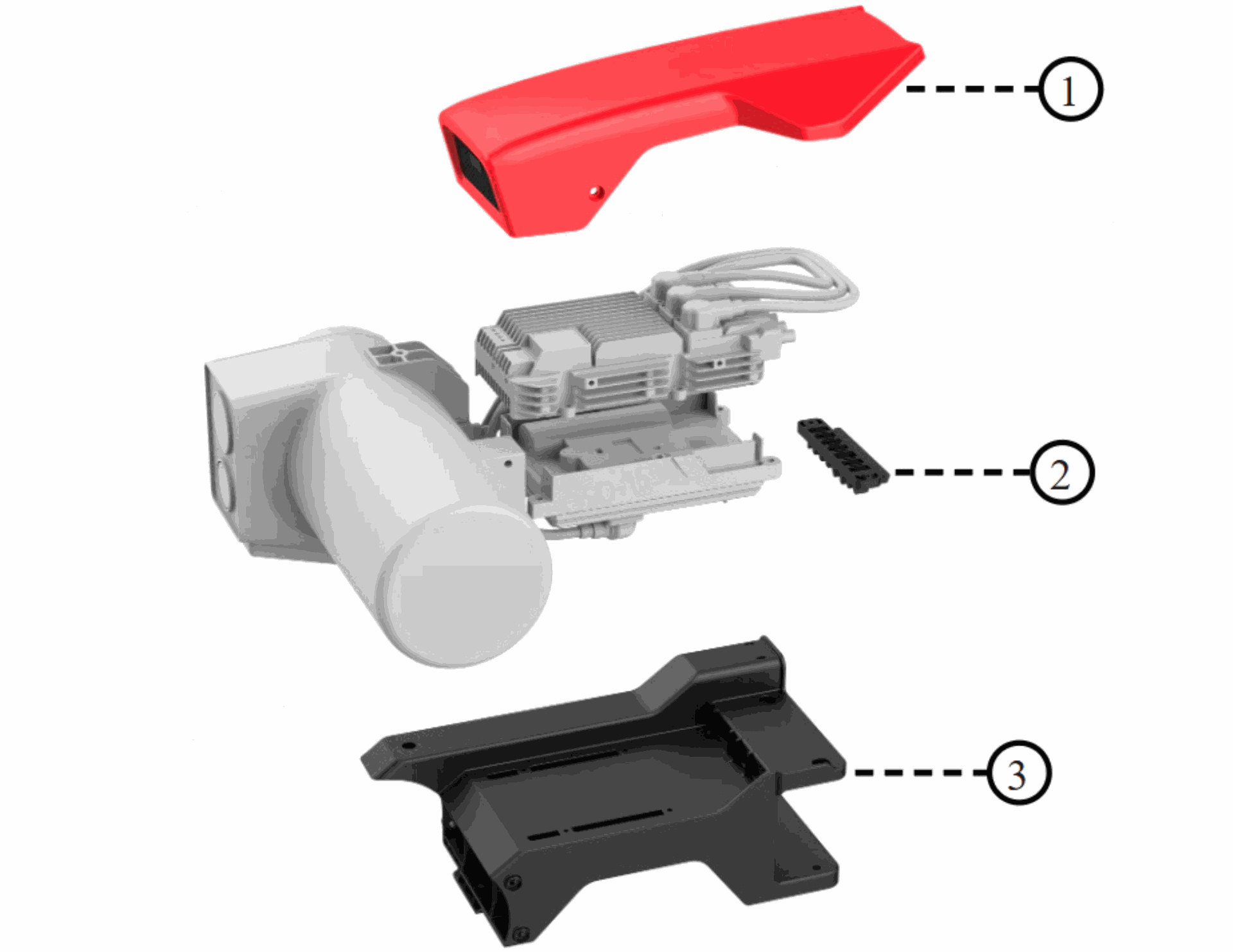 1
2
3